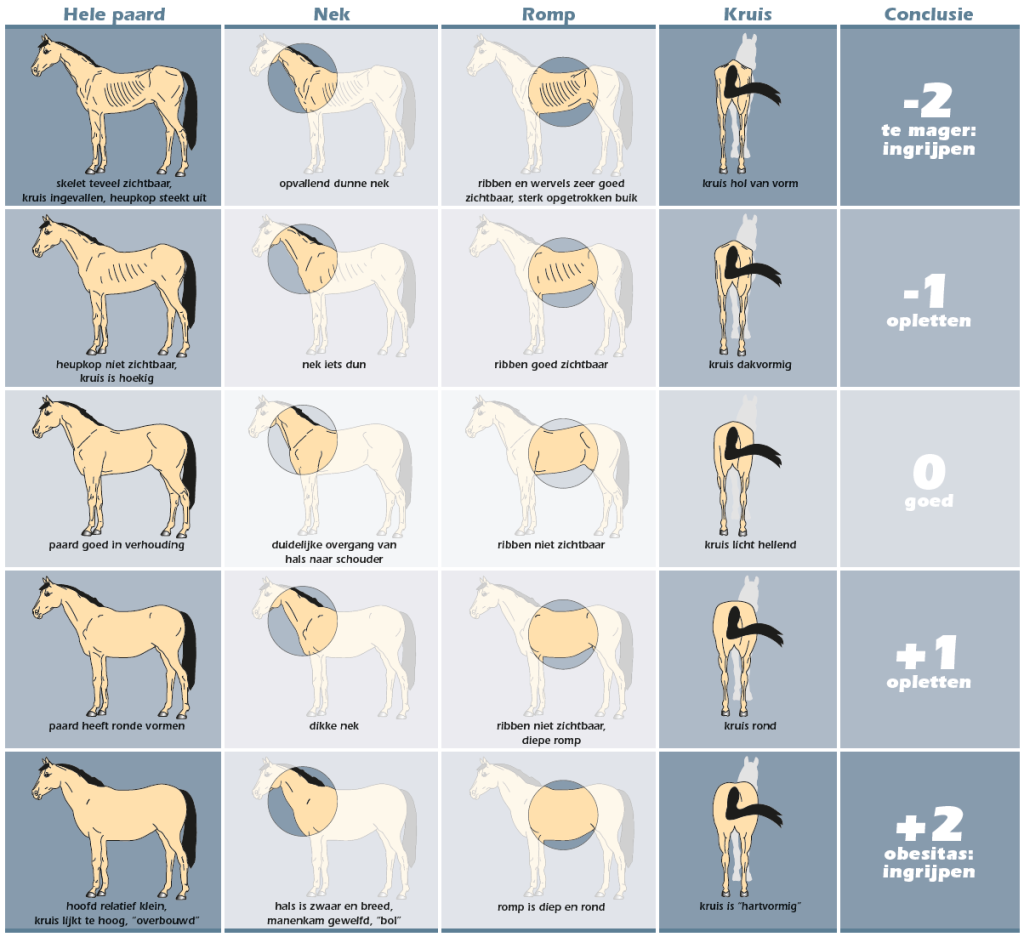 | Hele paard | Nek | Romp | Kruis | Conclusie |
|---|---|---|---|---|
| skelet teveel zichtbaar, kruis ingevallen, heupkop steekt uit | opvallend dunne nek | ribben en wervels zeer goed zichtbaar, sterk opgetrokken buik | kruis hol van vorm | -2 te mager: ingrijpen |
| heupkop niet zichtbaar, kruis is hoekig | nek iets dun | ribben goed zichtbaar | kruis dakvormig | -1 opletten |
| paard goed in verhouding | duidelijke overgang van hals naar schouder | ribben niet zichtbaar | kruis licht hellend | 0 goed |
| paard heeft ronde vormen | dikke nek | ribben niet zichtbaar, diepe romp | kruis rond | +1 opletten |
| hoofd relatief klein, kruis lijkt te hoog, "overbouwd" | hals is zwaar en breed, manenkam gewelfd, "bol" | romp is diep en rond | kruis is "hartvormig" | +2 obesitas: ingrijpen |